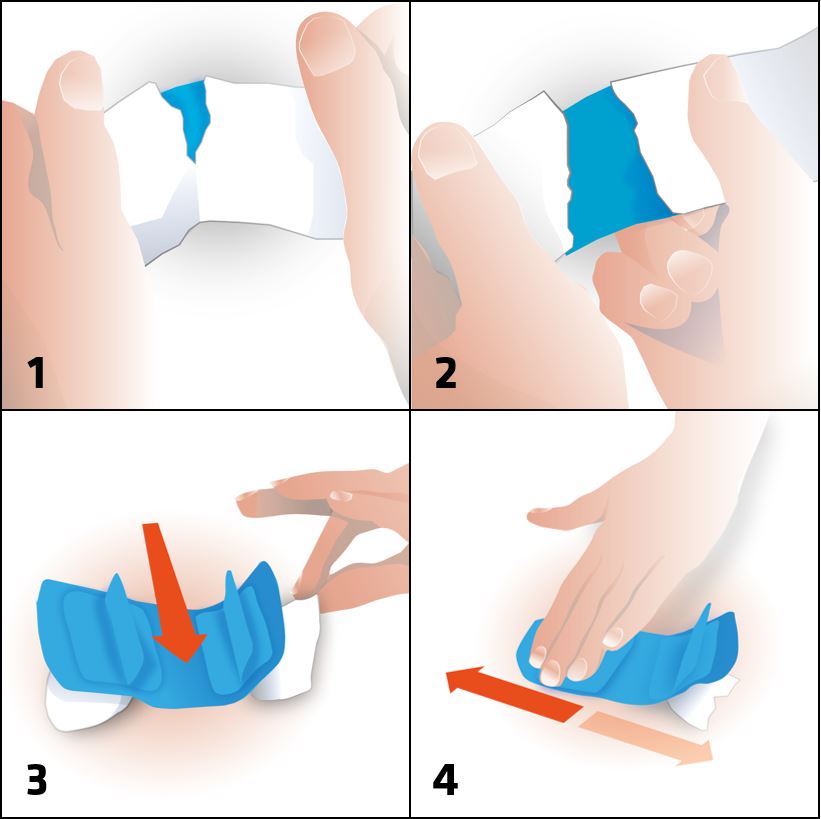 1

2

3

4